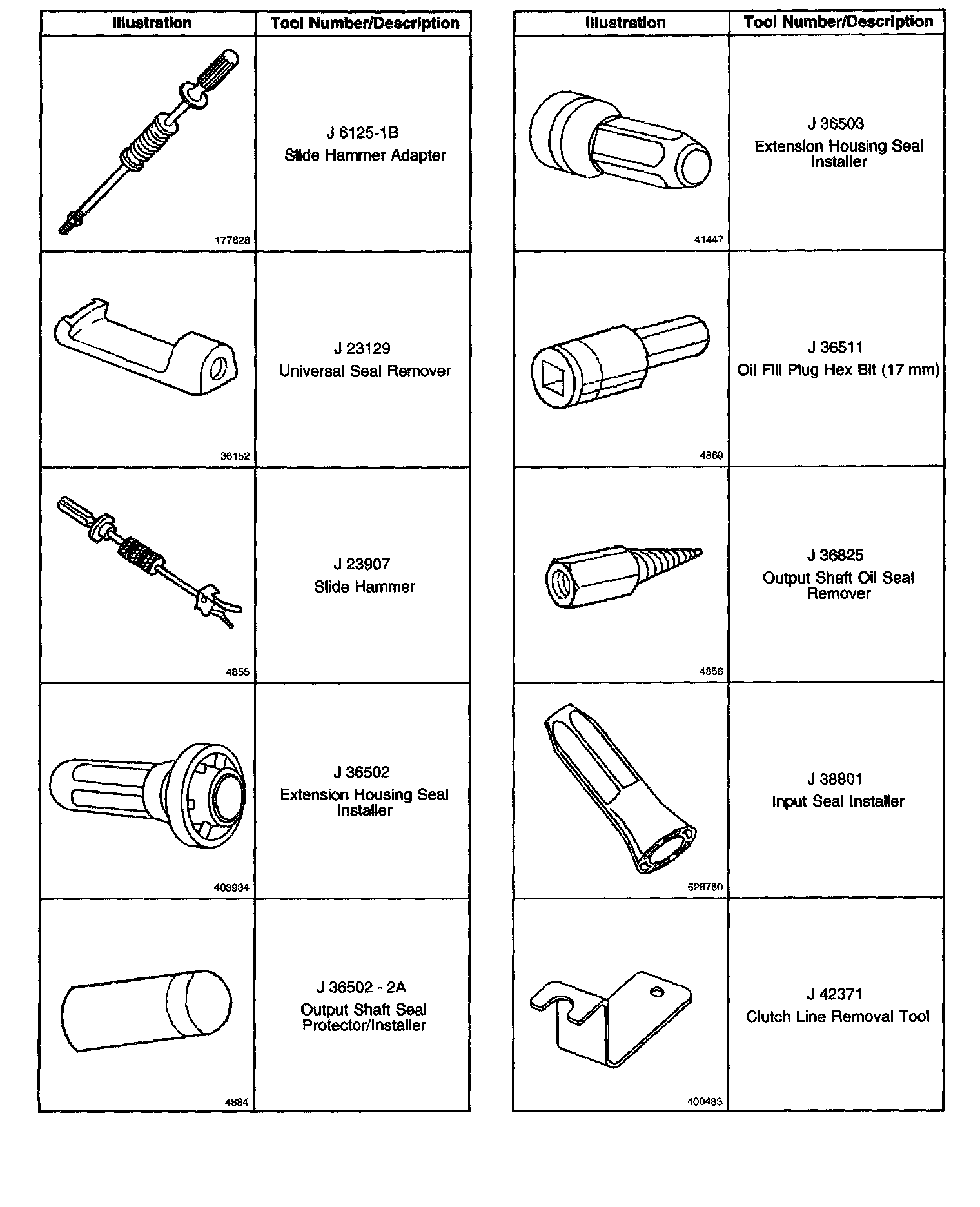 | Illustration | Tool Number/Description |
|---|---|
| 177628 | J 6125-1B Slide Hammer Adapter |
| 36152 | J 23129 Universal Seal Remover |
| 4855 | J 23907 Slide Hammer |
| 403934 | J 36502 Extension Housing Seal Installer |
| 4884 | J 36502 - 2A Output Shaft Seal Protector/Installer |

| Illustration | Tool Number/Description |
|---|---|
| 41447 | J 36503 Extension Housing Seal Installer |
| 4869 | J 36511 Oil Fill Plug Hex Bit (17 mm) |
| 4856 | J 36825 Output Shaft Oil Seal Remover |
| 628780 | J 38801 Input Seal Installer |
| 400483 | J 42371 Clutch Line Removal Tool |