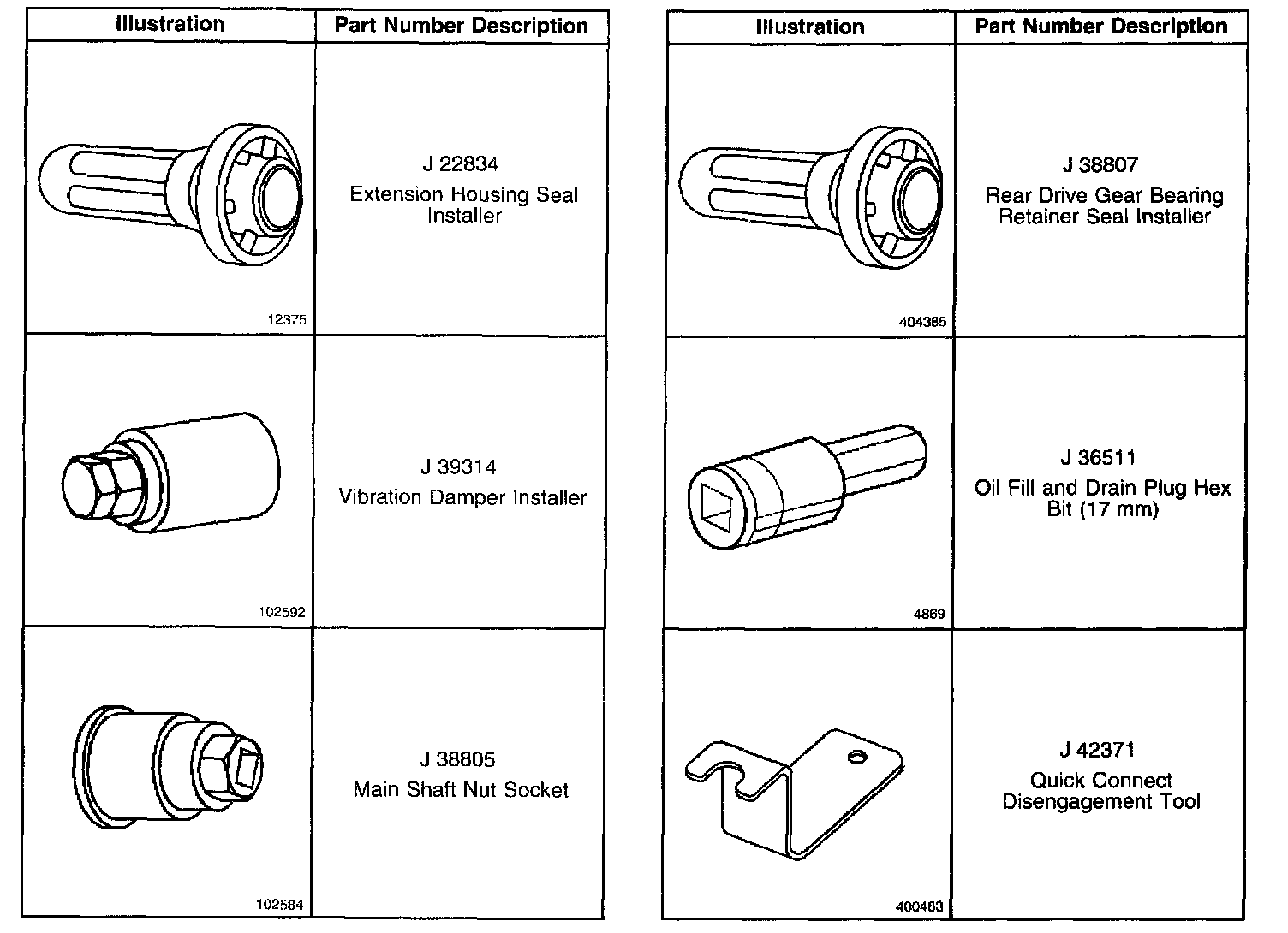 | Illustration | Part Number Description |
|---|---|
| 12375 | J 22834 Extension Housing Seal Installer |
| 102592 | J 39314 Vibration Damper Installer |
| 102584 | J 38805 Main Shaft Nut Socket |

| Illustration | Part Number Description |
|---|---|
| 404385 | J 38807 Rear Drive Gear Bearing Retainer Seal Installer |
| 4869 | J 36511 Oil Fill and Drain Plug Hex Bit (17 mm) |
| 400483 | J 42371 Quick Connect Disengagement Tool |