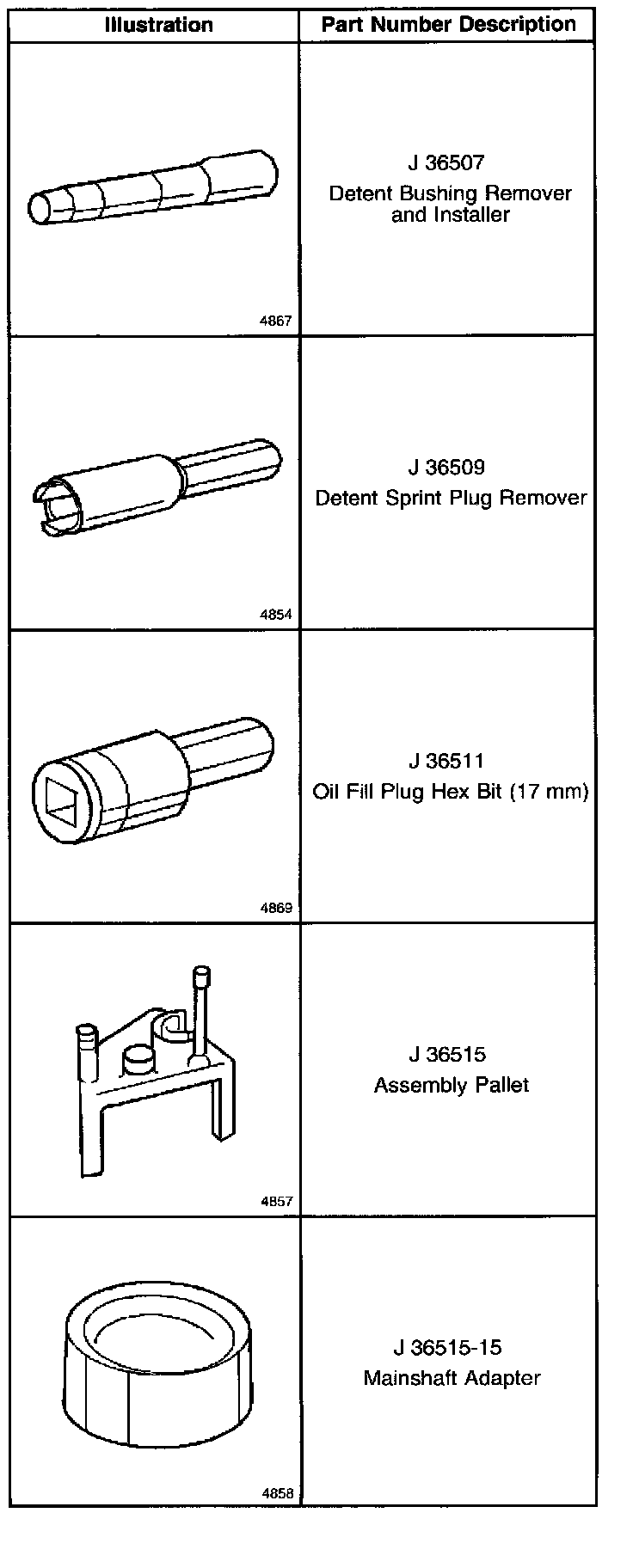 | Illustration | Part Number Description |
|---|---|
| 4867 | J 36507 Detent Bushing Remover and Installer |
| 4854 | J 36509 Detent Sprint Plug Remover |
| 4869 | J 36511 Oil Fill Plug Hex Bit (17 mm) |
| 4857 | J 36515 Assembly Pallet |
| 4858 | J 36515-15 Mainshaft Adapter |