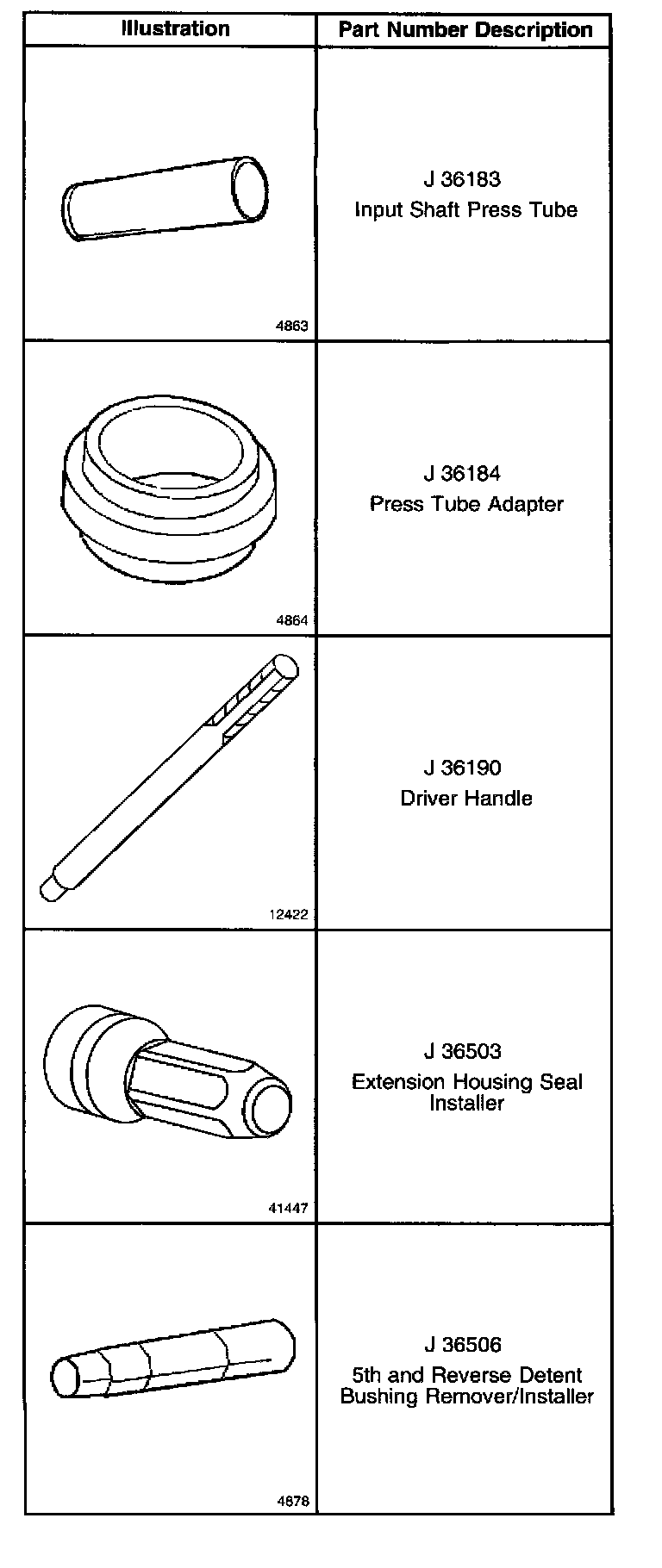 | Illustration | Part Number Description |
|---|---|
| 4863 | J 36183 Input Shaft Press Tube |
| 4864 | J 36184 Press Tube Adapter |
| 12422 | J 36190 Driver Handle |
| 41447 | J 36503 Extension Housing Seal Installer |
| 4878 | J 36506 5th and Reverse Detent Bushing Remover/Installer |