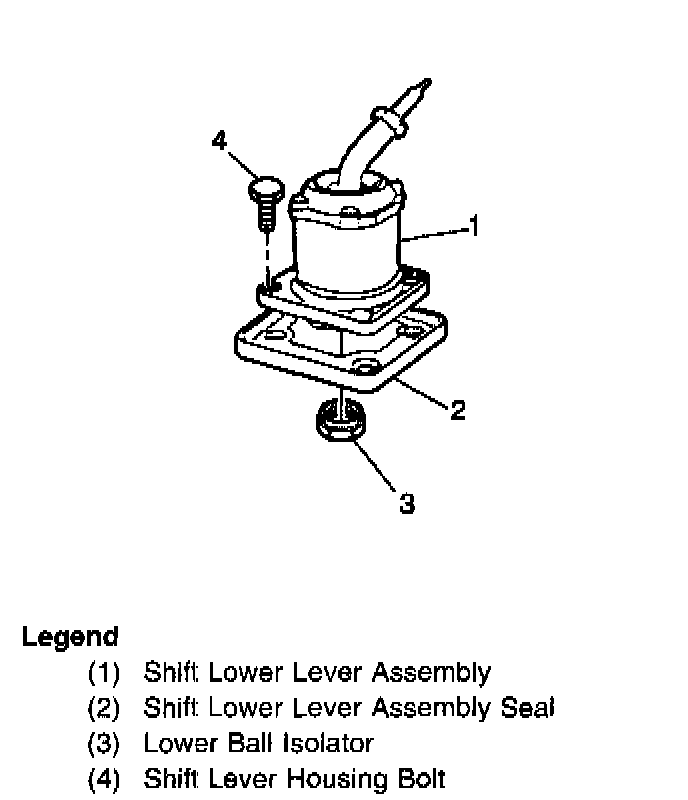 4

1

2

3

Legend
(1) Shift Lower Lever Assembly
(2) Shift Lower Lever Assembly Seal
(3) Lower Ball Isolator
(4) Shift Lever Housing Bolt