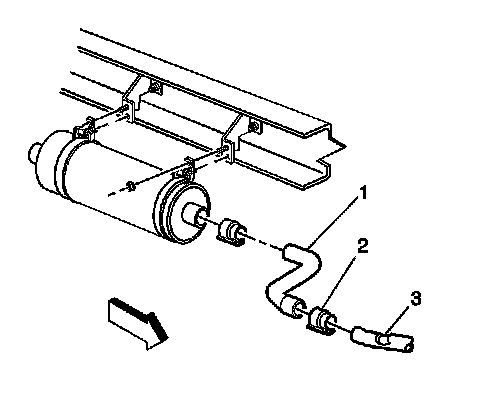 1
2
3