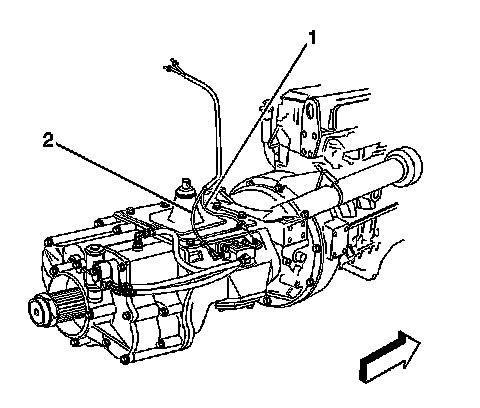 1
2