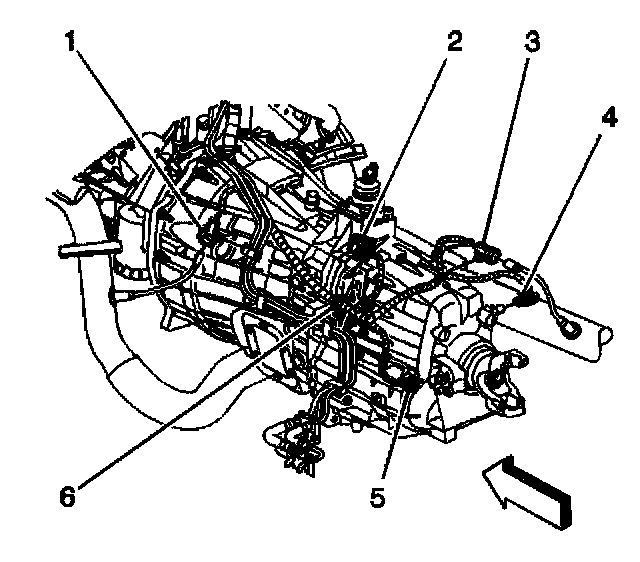 1
2
3
4
6
5