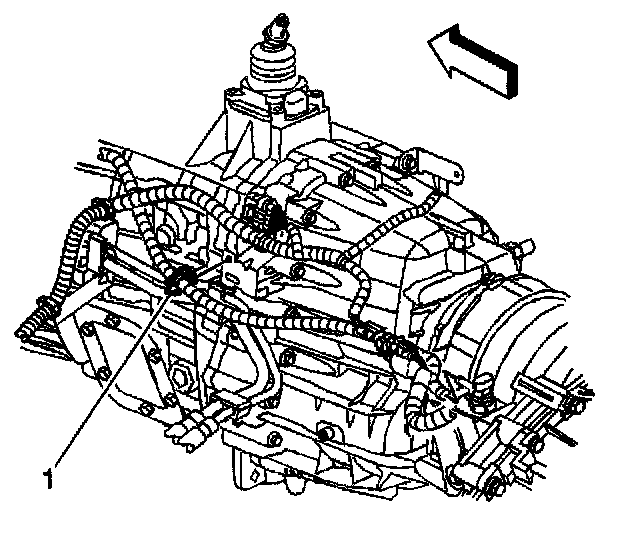 1