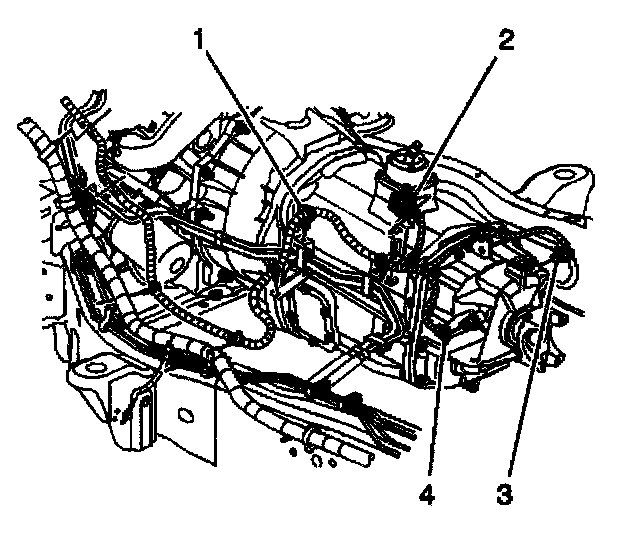 1
2
4
3