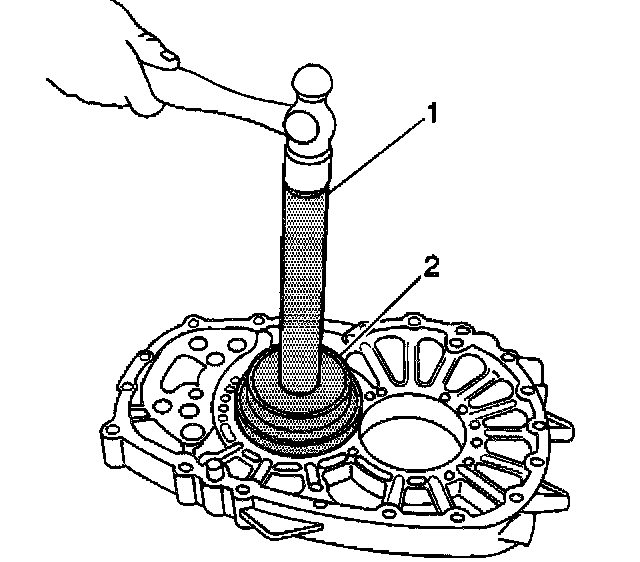 1
2