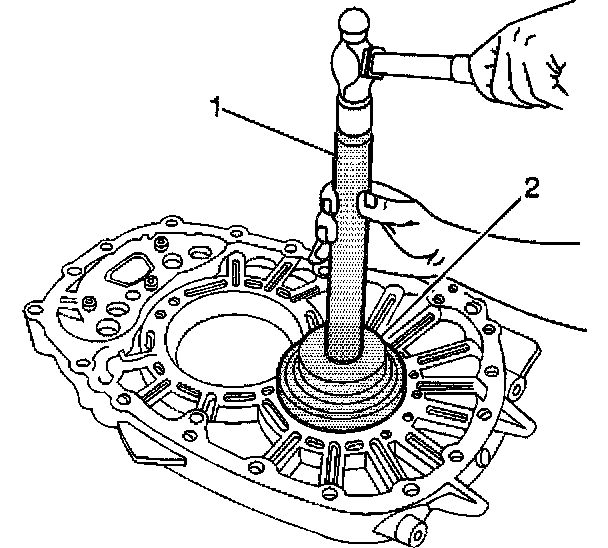 1
2