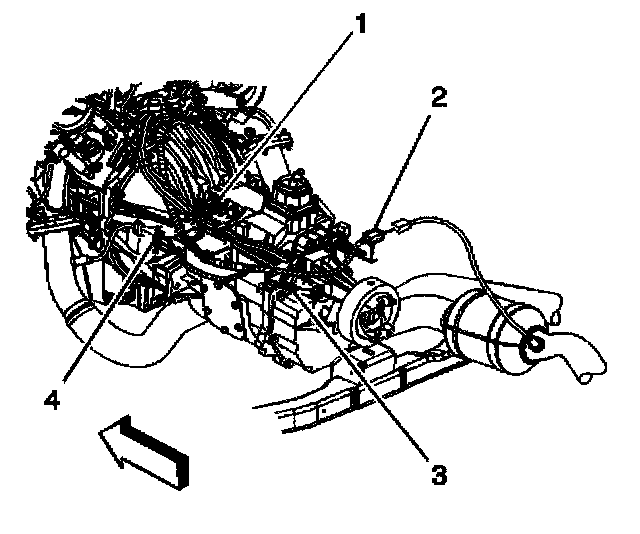 1
2
4
3