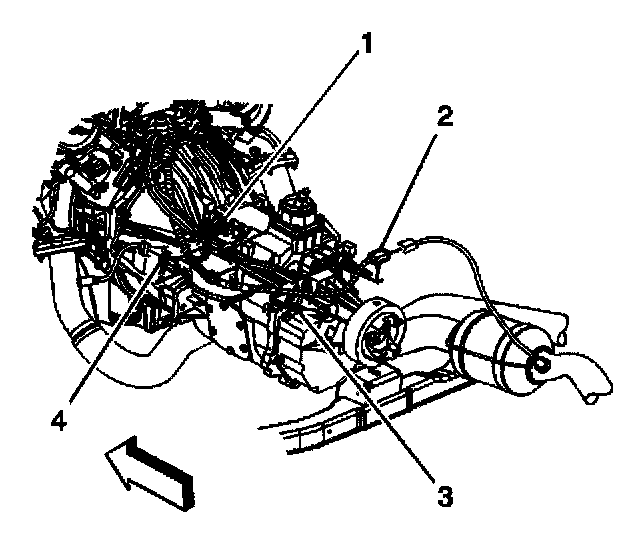 1
2
4
3