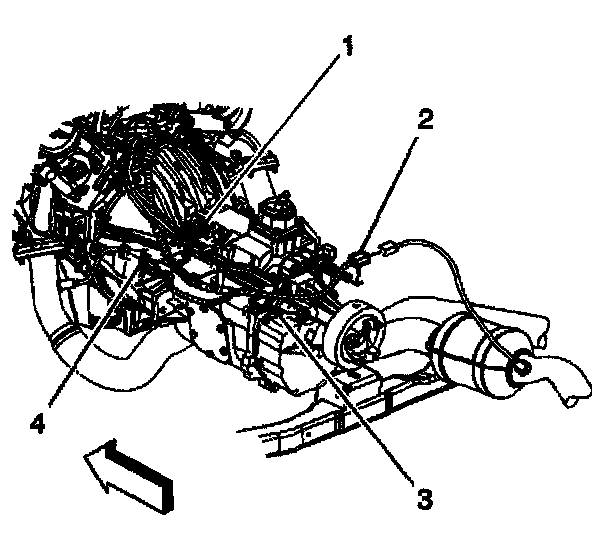 1
2
4
3