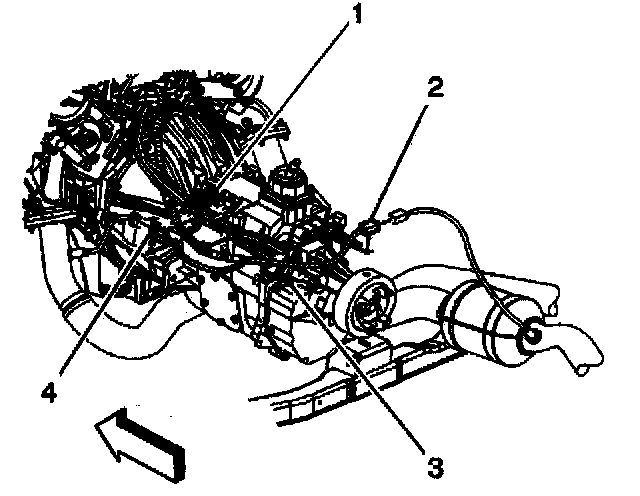 1
2
4
3