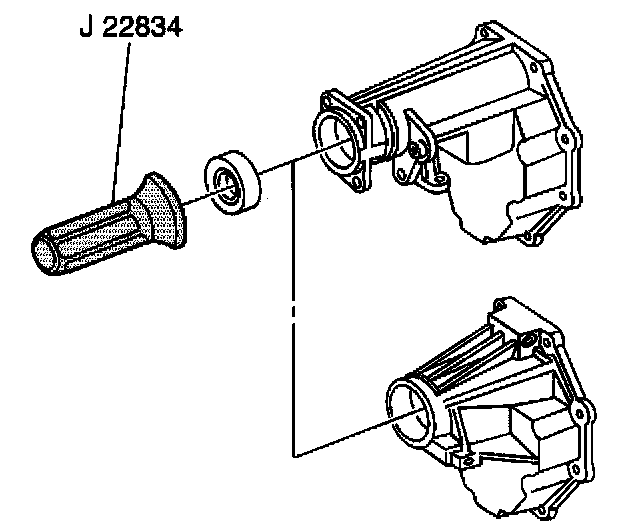 J 22834