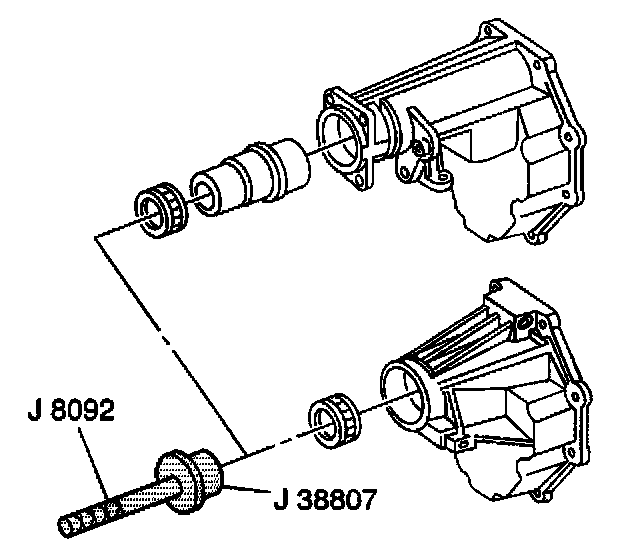 J 8092

J 38807