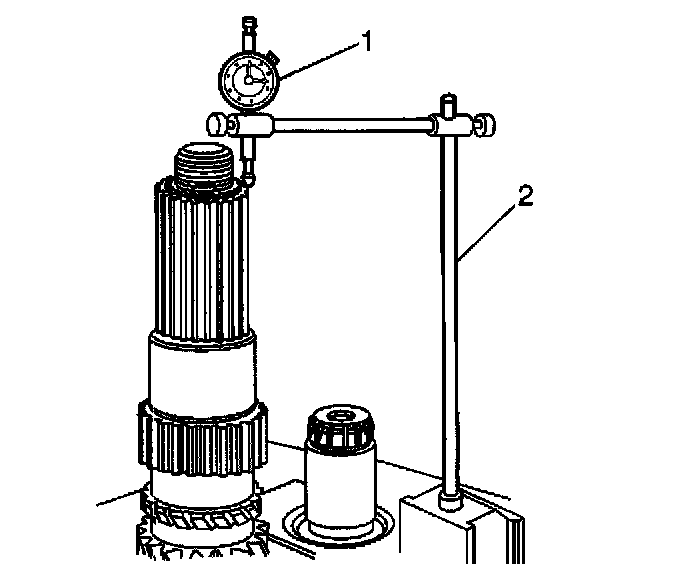 1

2