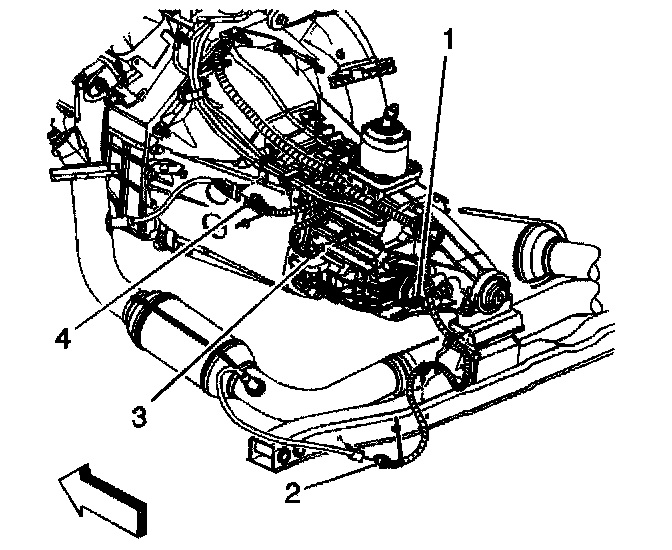 1
4
3
2