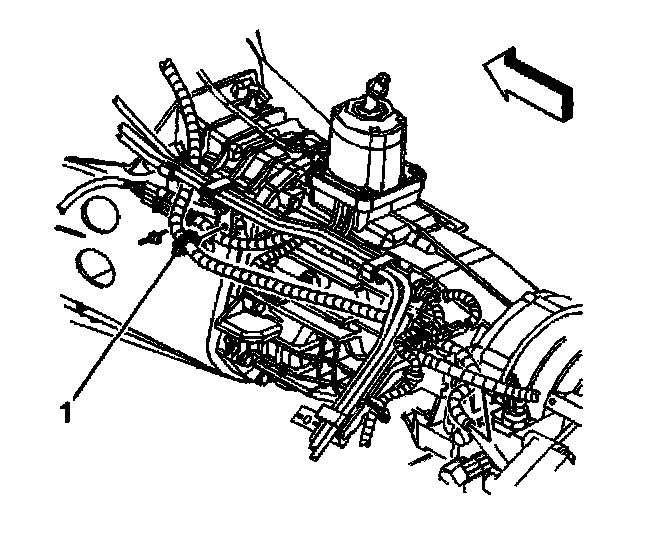 1