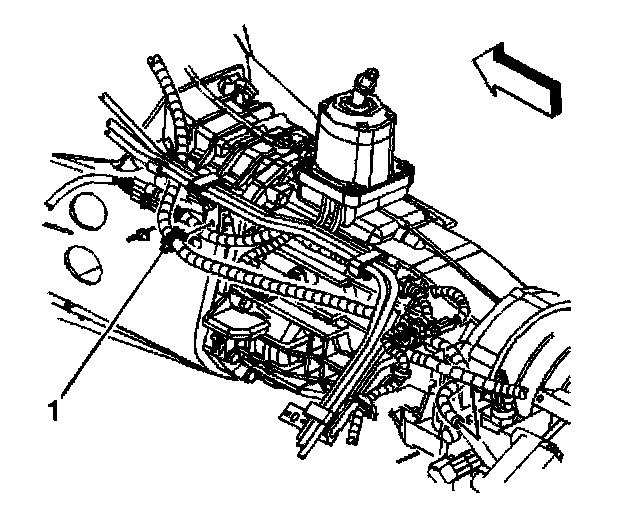 1