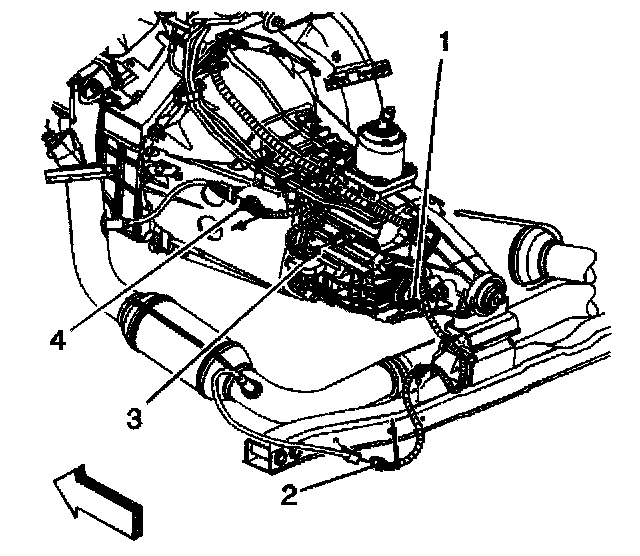 1
4
3
2