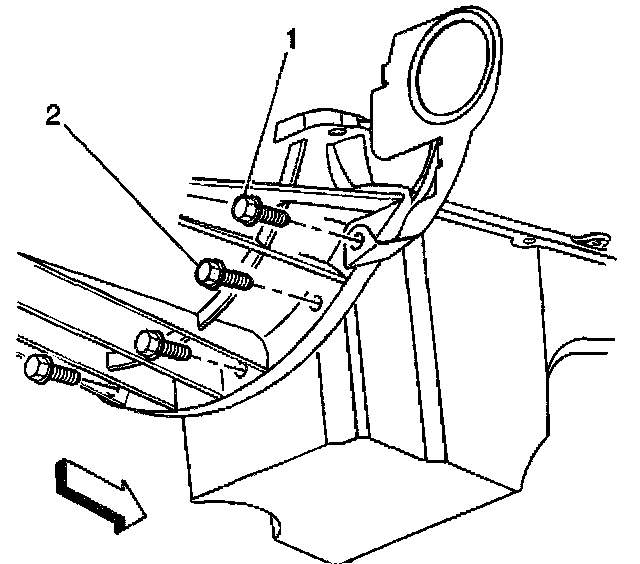 1
2