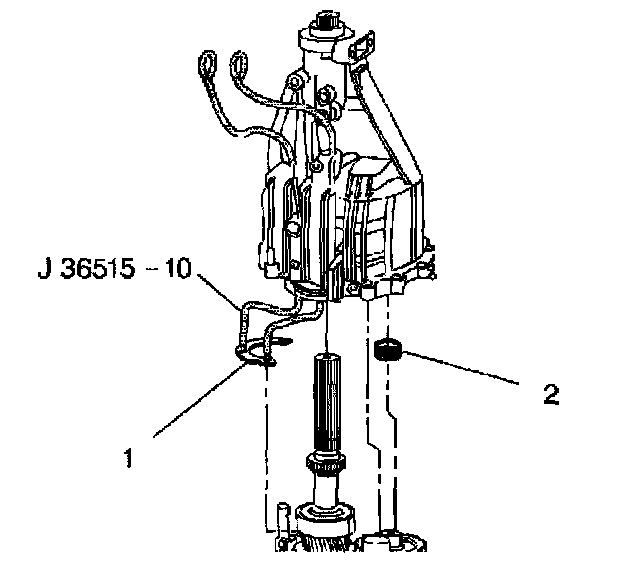 J 36515 – 10

2

1