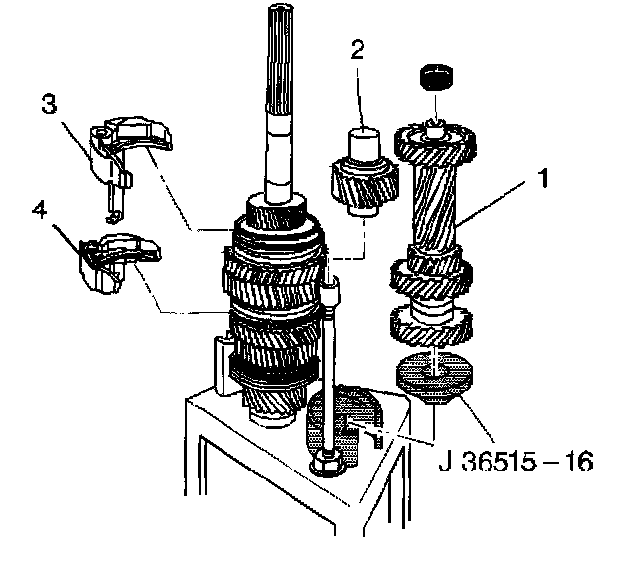 3
2
1
4
J 36515 – 16