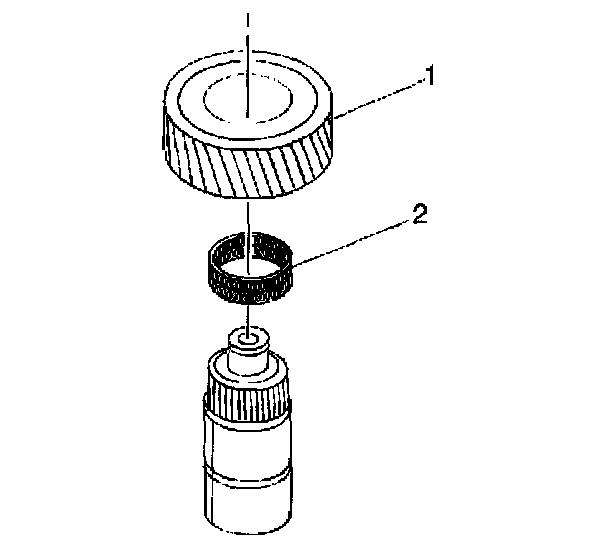 1

2