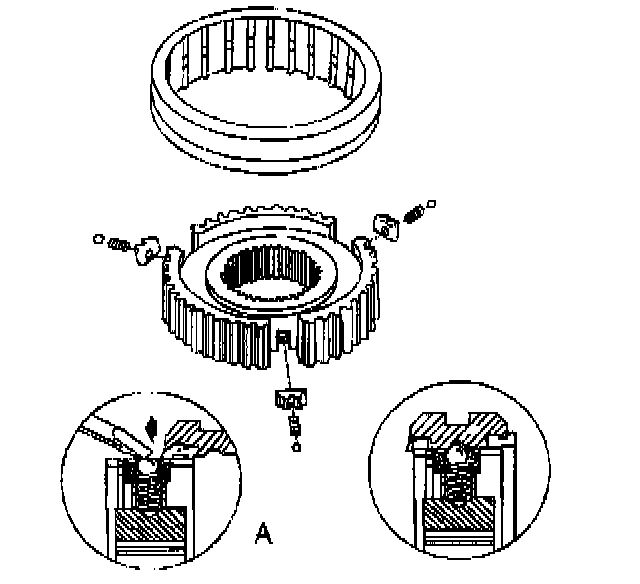 A