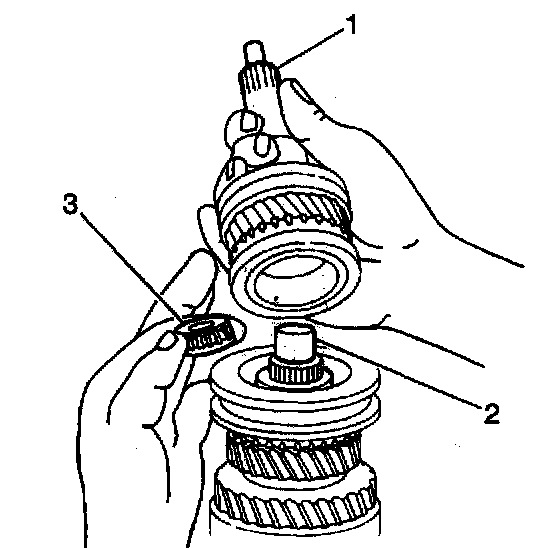 1
3
2