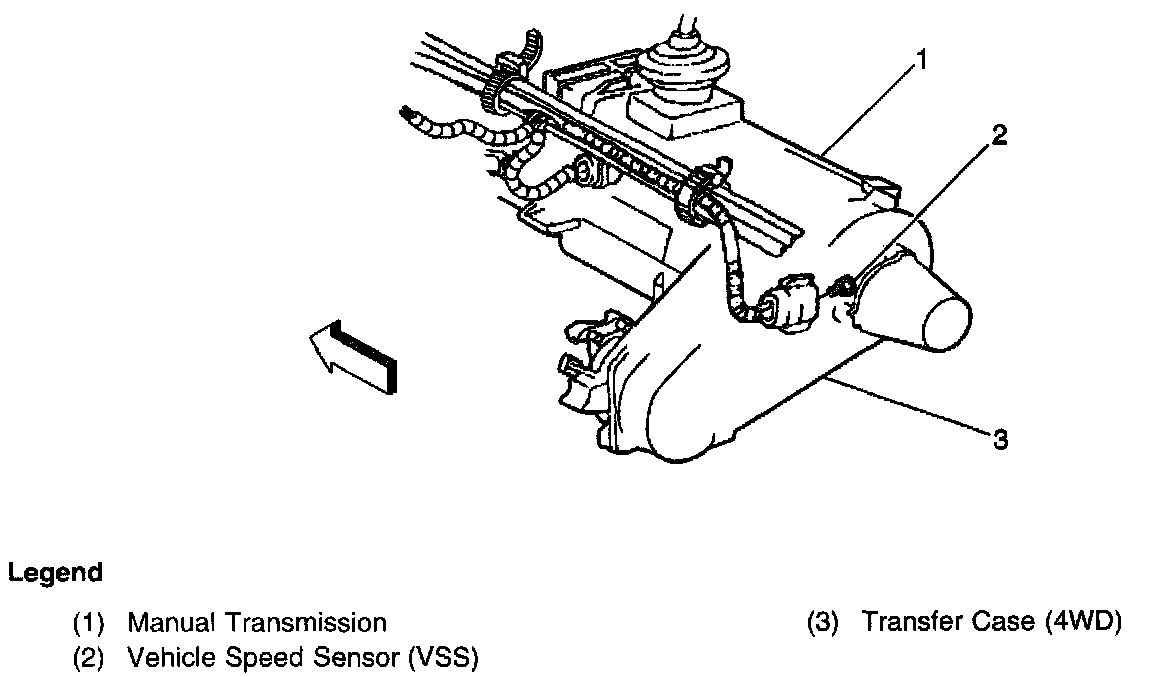 1
2
3

Legend

(1) Manual Transmission
(2) Vehicle Speed Sensor (VSS)

(3) Transfer Case (4WD)