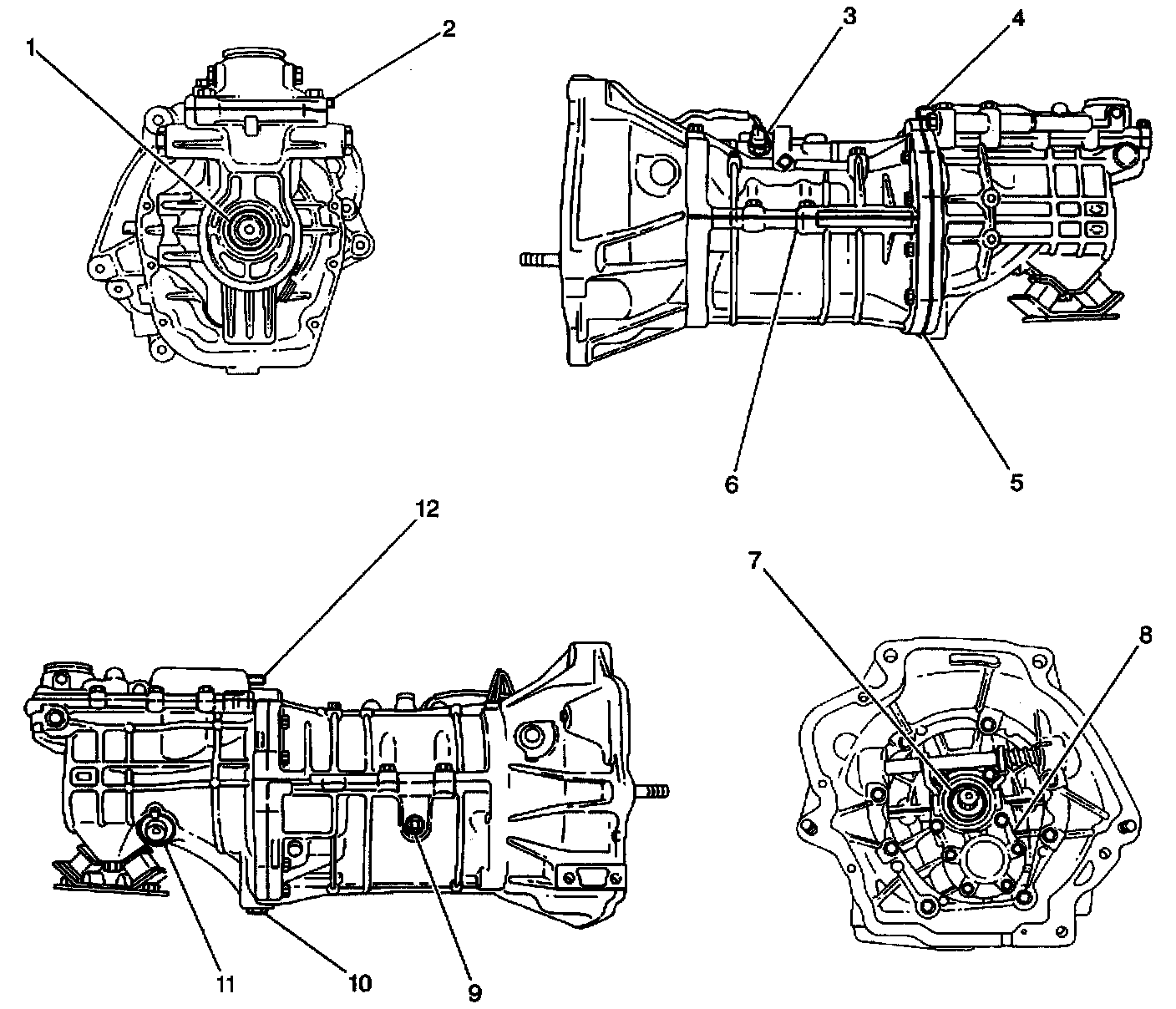 1
2
3
4
6
5
12
7
8
11
10
9