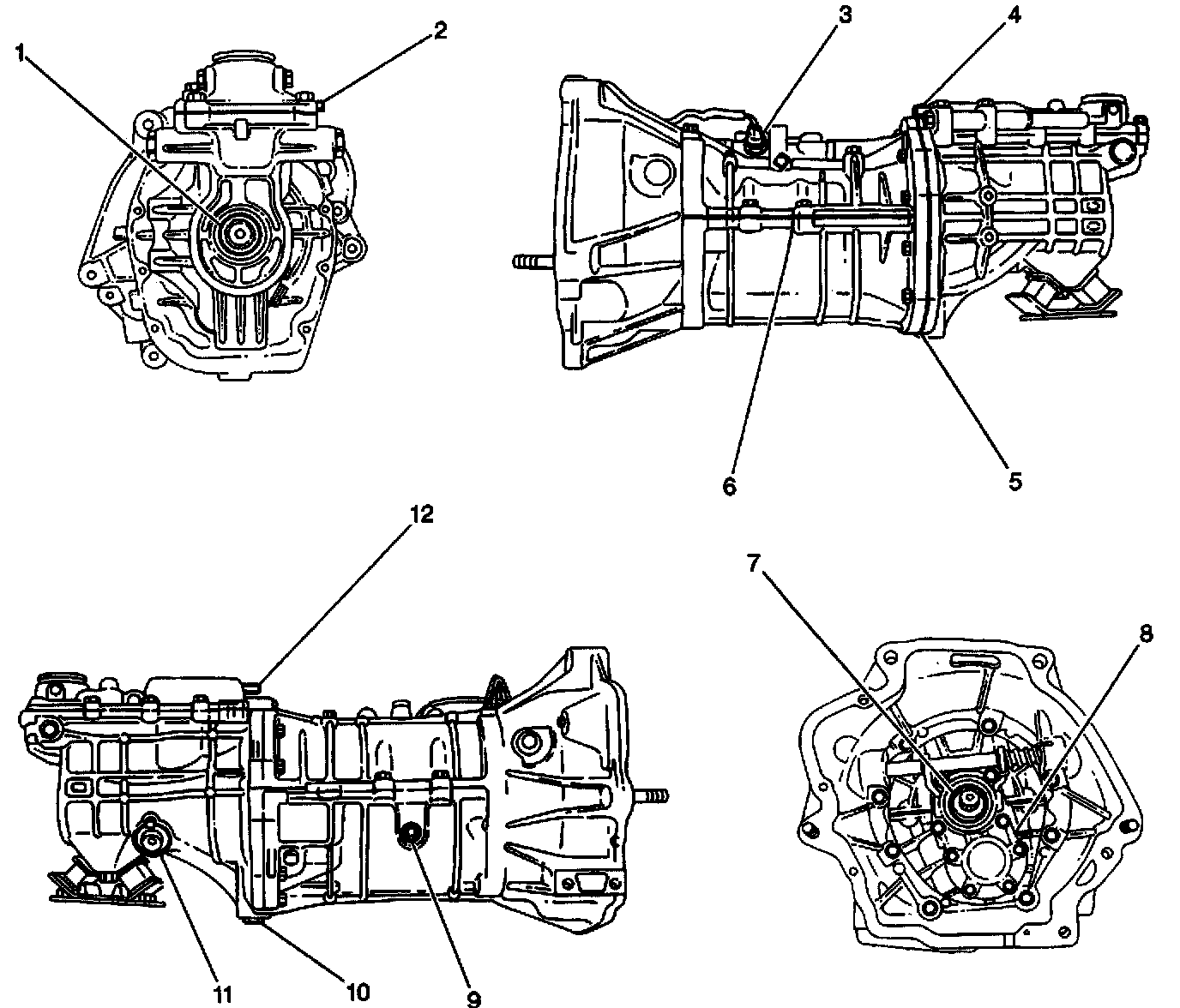 1
2
3
4
6
5
12
7
8
11
10
9