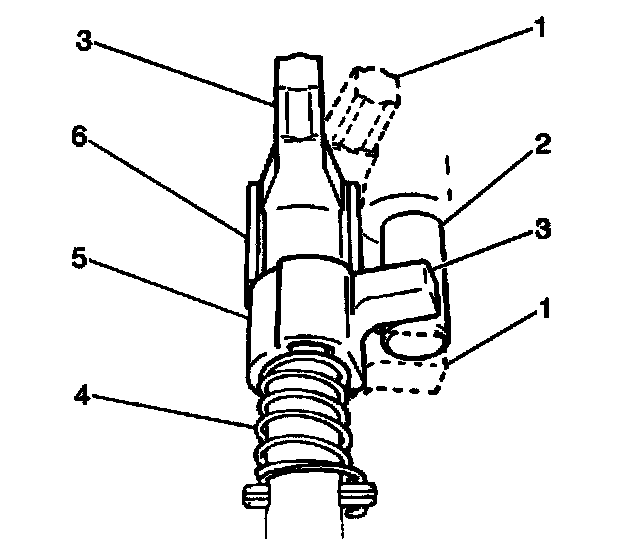 3
1
6
2
3
5
1
4