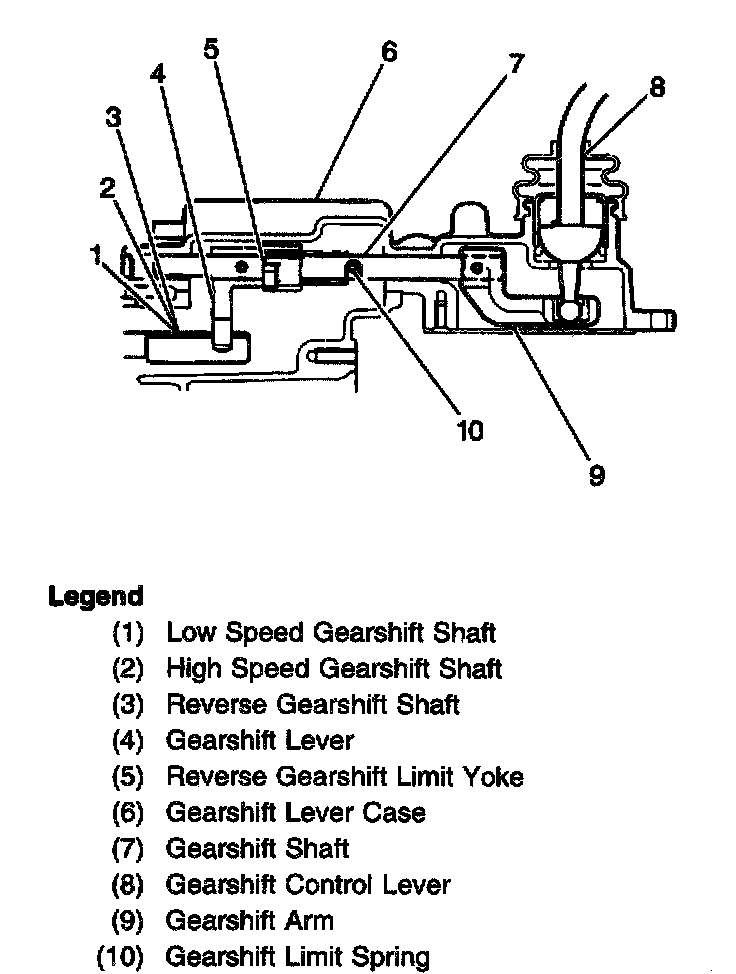 5
6
7
8
4
3
2
1
10
9

Legend
(1) Low Speed Gearshift Shaft
(2) High Speed Gearshift Shaft
(3) Reverse Gearshift Shaft
(4) Gearshift Lever
(5) Reverse Gearshift Limit Yoke
(6) Gearshift Lever Case
(7) Gearshift Shaft
(8) Gearshift Control Lever
(9) Gearshift Arm
(10) Gearshift Limit Spring