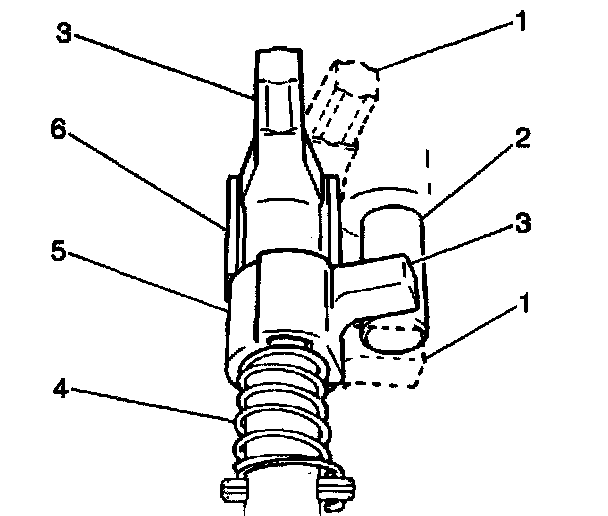 3
1
6
2
3
5
1
4