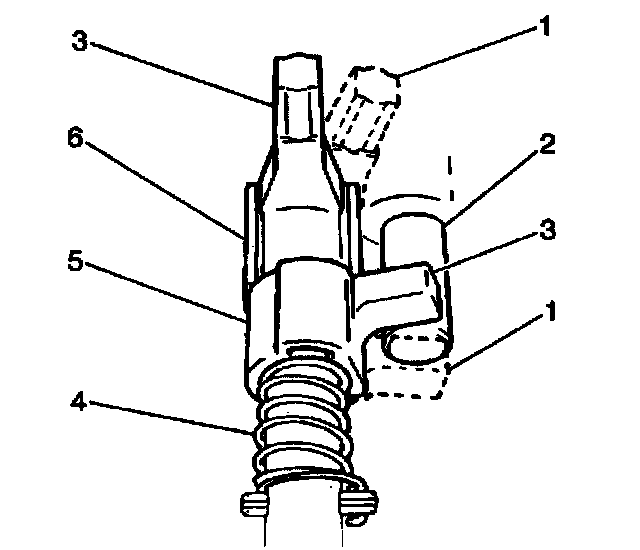 3
1
6
2
3
5
1
4