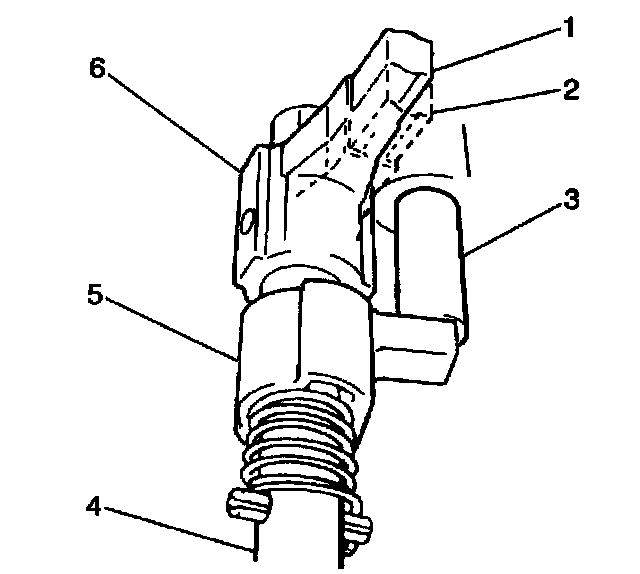 1
2
6
3
5
4