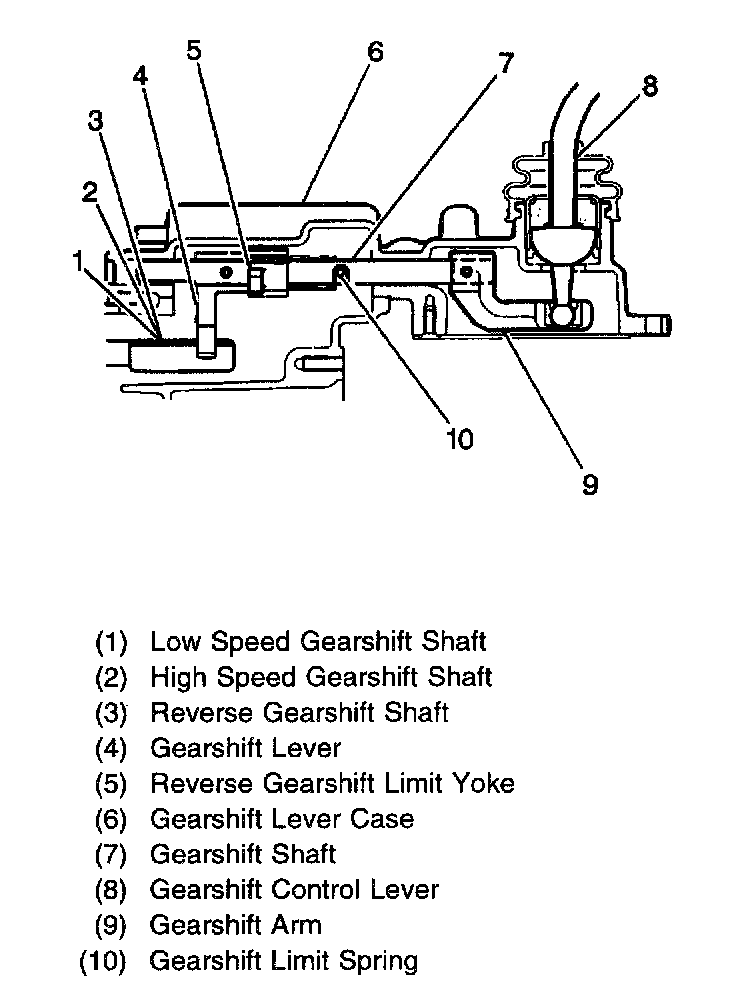 5
6
7
4
8
3
2
1
10
9

(1) Low Speed Gearshift Shaft
(2) High Speed Gearshift Shaft
(3) Reverse Gearshift Shaft
(4) Gearshift Lever
(5) Reverse Gearshift Limit Yoke
(6) Gearshift Lever Case
(7) Gearshift Shaft
(8) Gearshift Control Lever
(9) Gearshift Arm
(10) Gearshift Limit Spring