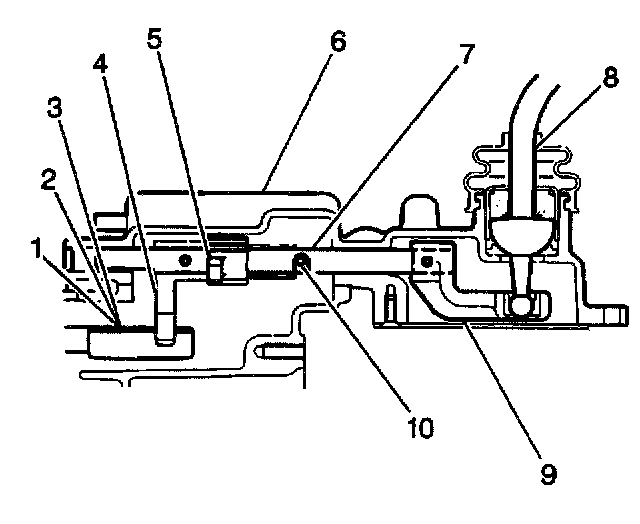 5
6
4
7
3
8
2
1
10
9