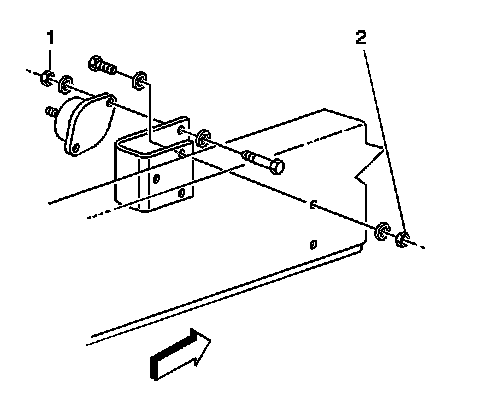 1
2