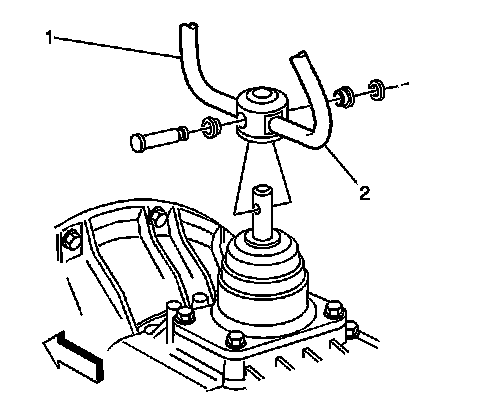 1
2