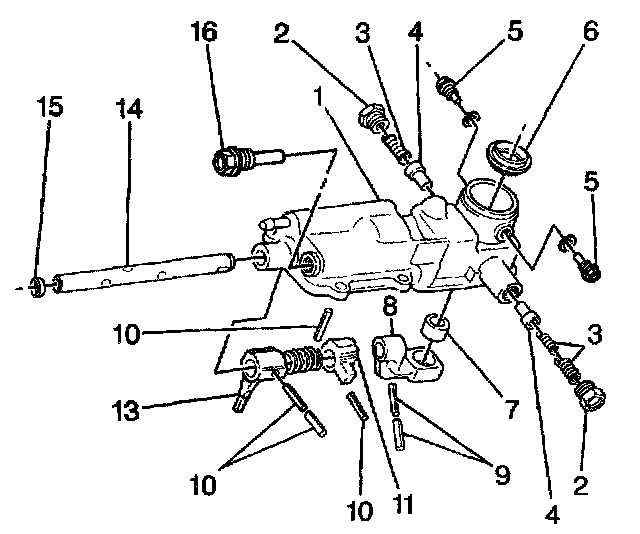 16
2
3
4
5
6
15
14
1
5
10
8
3
13
7
10
10
11
9
2
4