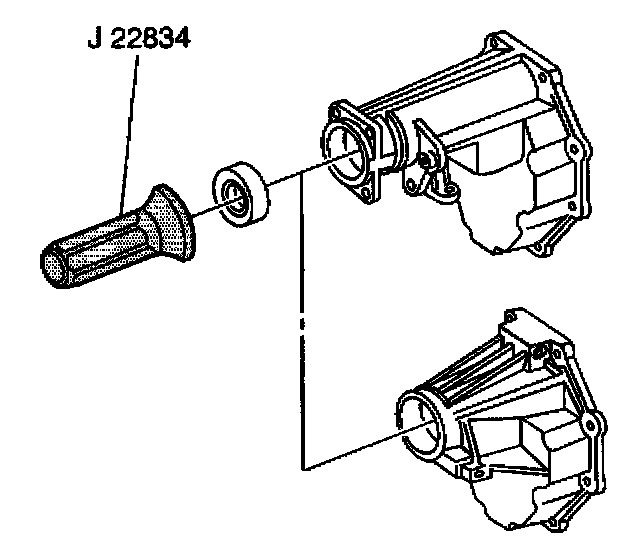 J 22834