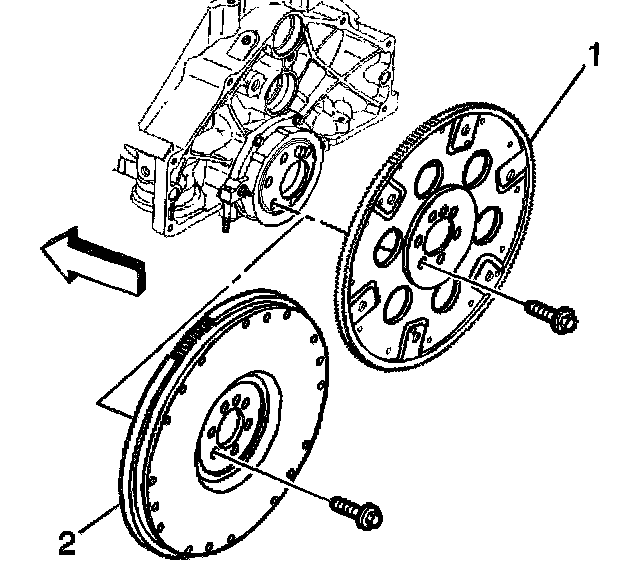 1

2