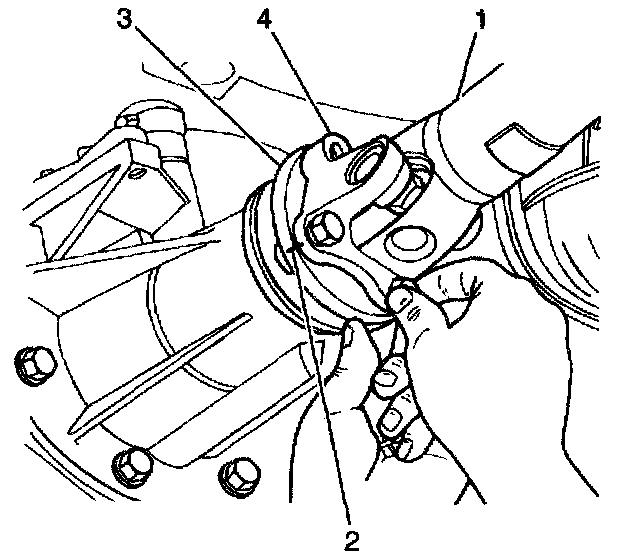 3
4
1
2