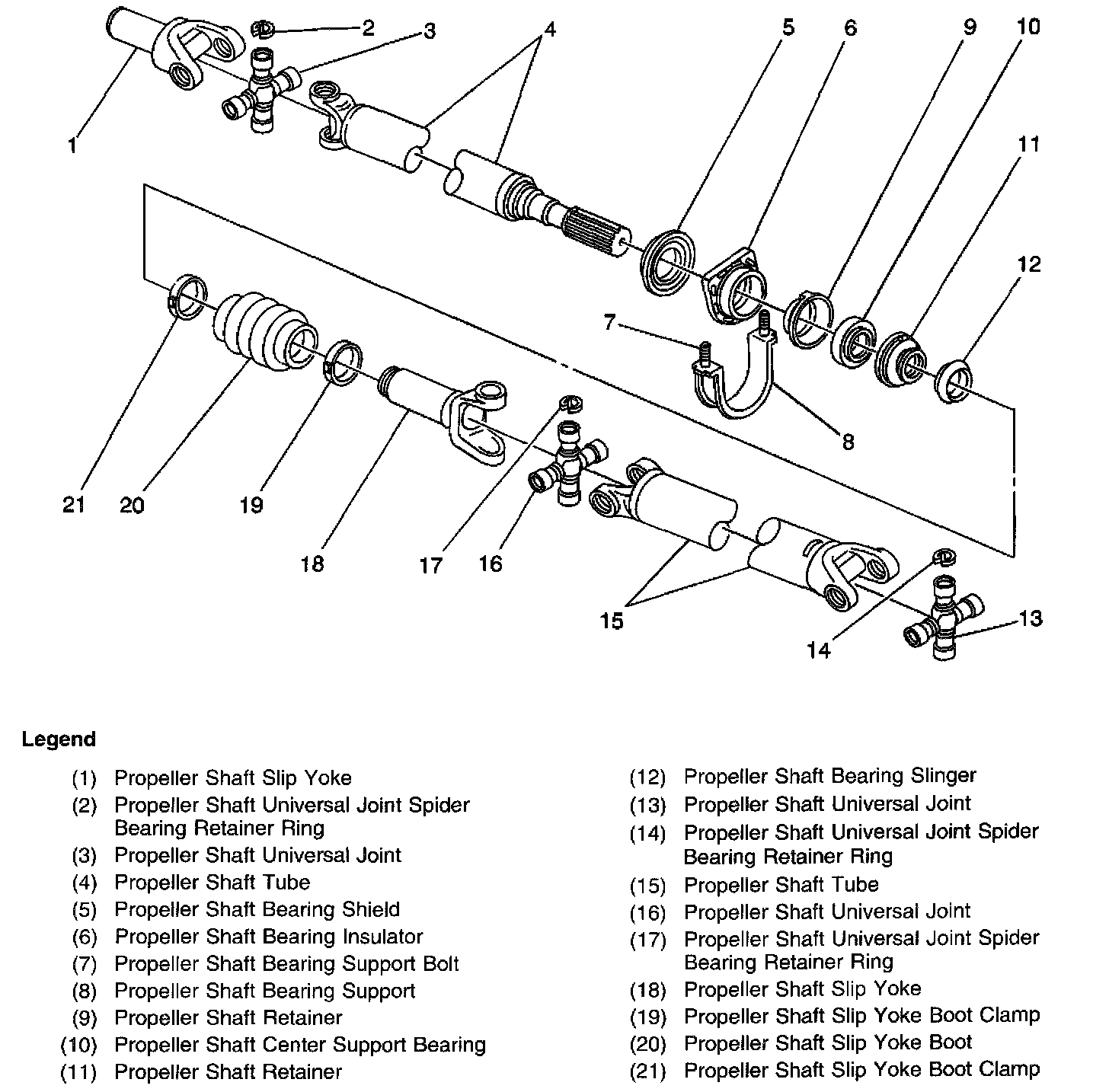 2
3
4
5
6
9
10
1
11
12
7
8
21
20
19
18
17
16
15
14
13

Legend

(1) Propeller Shaft Slip Yoke
(2) Propeller Shaft Universal Joint Spider Bearing Retainer Ring
(3) Propeller Shaft Universal Joint
(4) Propeller Shaft Tube
(5) Propeller Shaft Bearing Shield
(6) Propeller Shaft Bearing Insulator
(7) Propeller Shaft Bearing Support Bolt
(8) Propeller Shaft Bearing Support
(9) Propeller Shaft Retainer
(10) Propeller Shaft Center Support Bearing
(11) Propeller Shaft Retainer

(12) Propeller Shaft Bearing Slinger
(13) Propeller Shaft Universal Joint
(14) Propeller Shaft Universal Joint Spider Bearing Retainer Ring
(15) Propeller Shaft Tube
(16) Propeller Shaft Universal Joint
(17) Propeller Shaft Universal Joint Spider Bearing Retainer Ring
(18) Propeller Shaft Slip Yoke
(19) Propeller Shaft Slip Yoke Boot Clamp
(20) Propeller Shaft Slip Yoke Boot
(21) Propeller Shaft Slip Yoke Boot Clamp