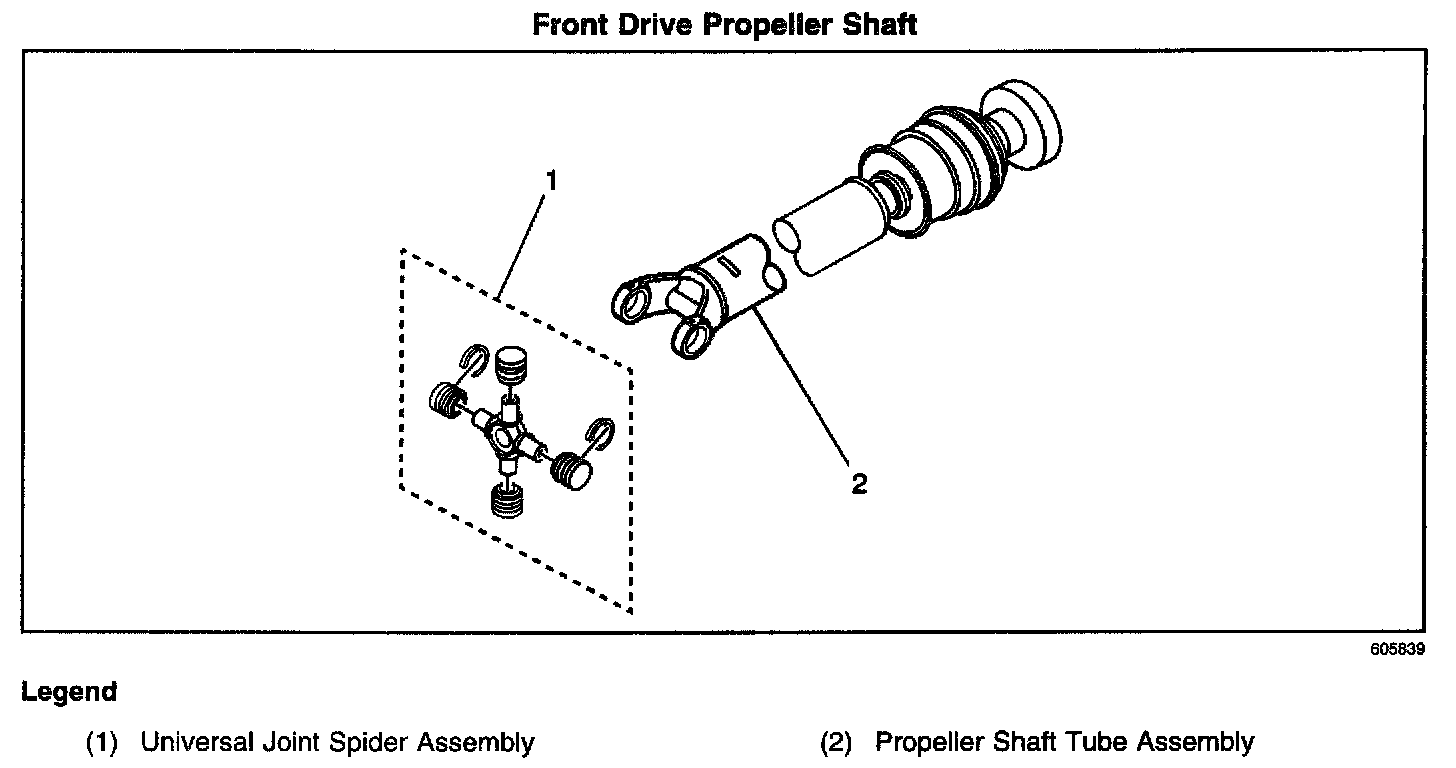 Front Drive Propeller Shaft

1

2

605839

Legend

(1) Universal Joint Spider Assembly

(2) Propeller Shaft Tube Assembly