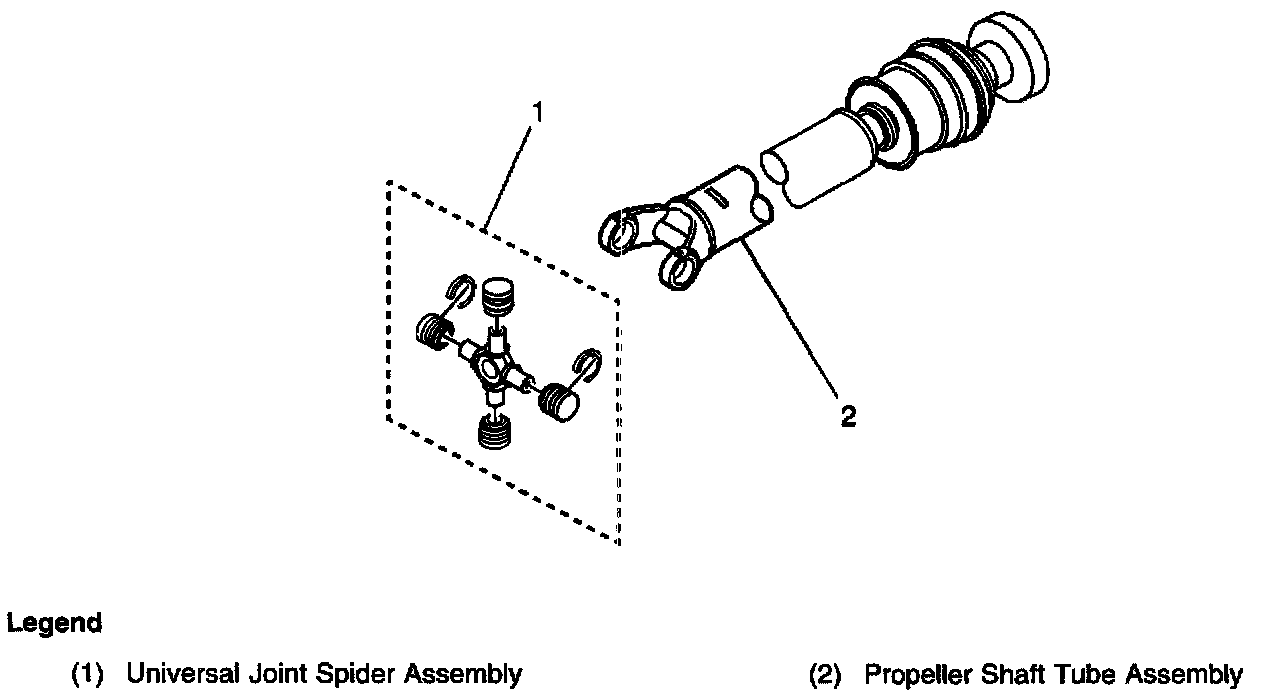 1

2

Legend

(1) Universal Joint Spider Assembly

(2) Propeller Shaft Tube Assembly