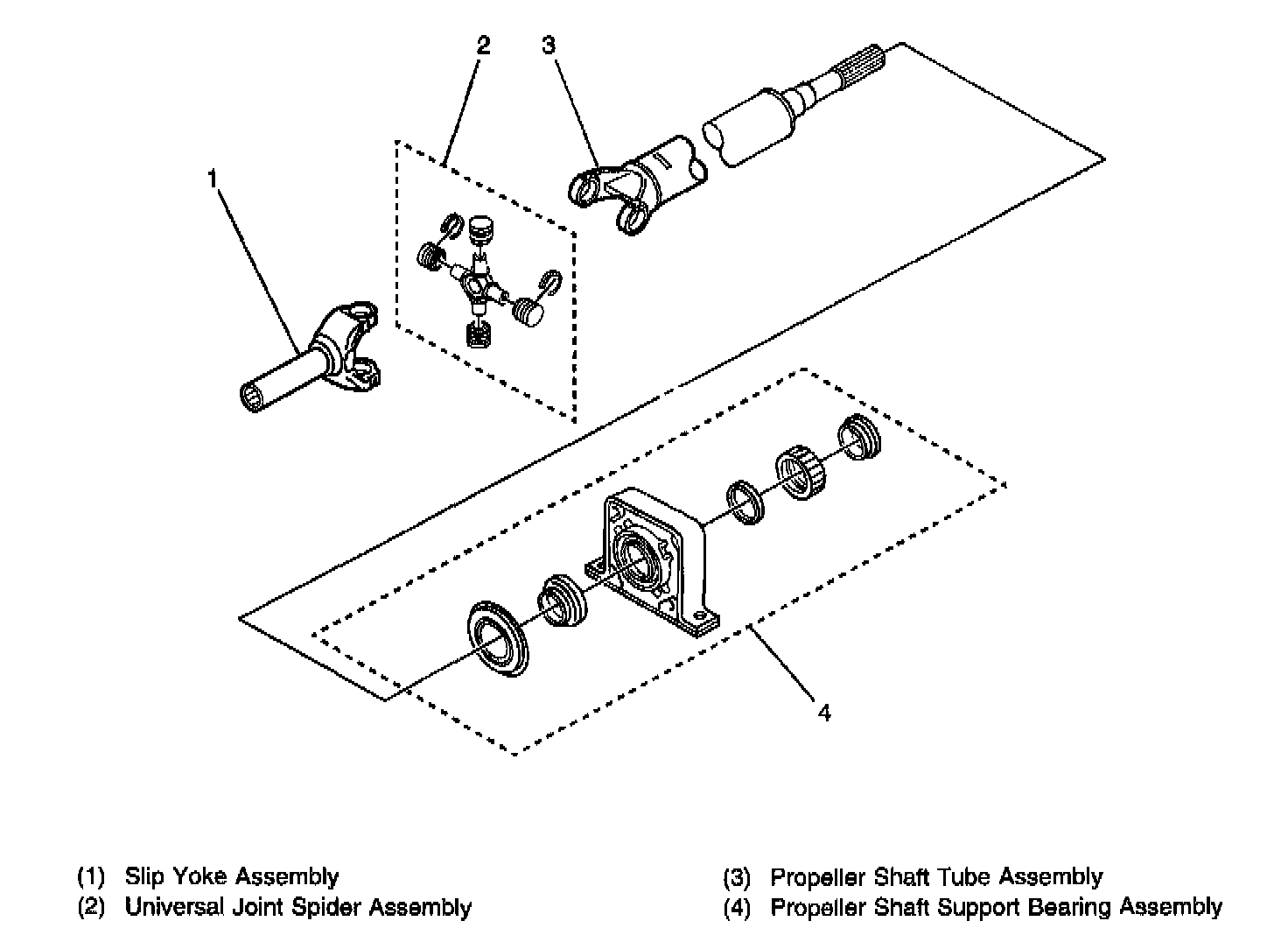 2
3
1
4

(1) Slip Yoke Assembly
(2) Universal Joint Spider Assembly

(3) Propeller Shaft Tube Assembly
(4) Propeller Shaft Support Bearing Assembly