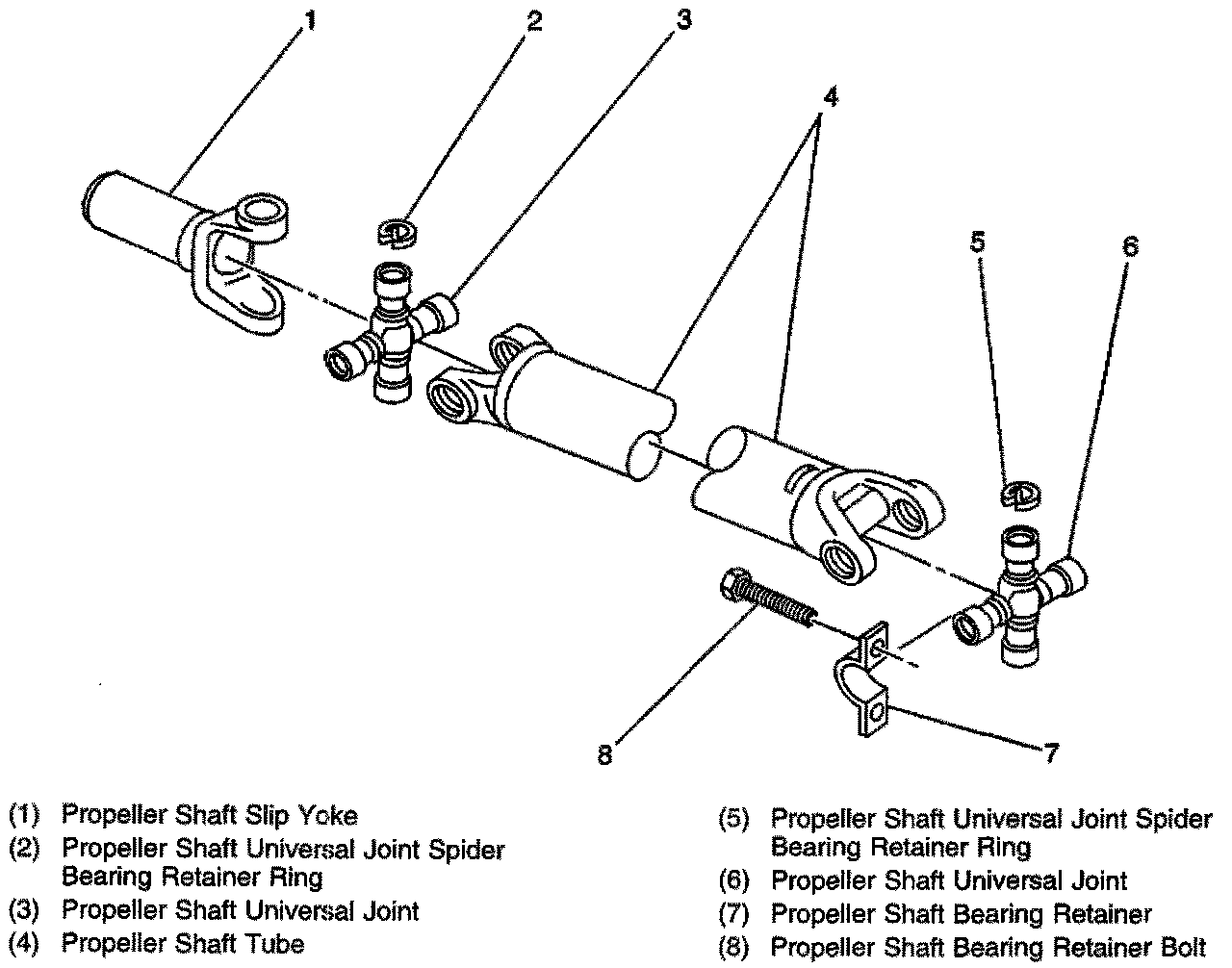 1
2
3
4
5
6
8
7

(1) Propeller Shaft Slip Yoke
(2) Propeller Shaft Universal Joint Spider Bearing Retainer Ring
(3) Propeller Shaft Universal Joint
(4) Propeller Shaft Tube

(5) Propeller Shaft Universal Joint Spider Bearing Retainer Ring
(6) Propeller Shaft Universal Joint
(7) Propeller Shaft Bearing Retainer
(8) Propeller Shaft Bearing Retainer Bolt